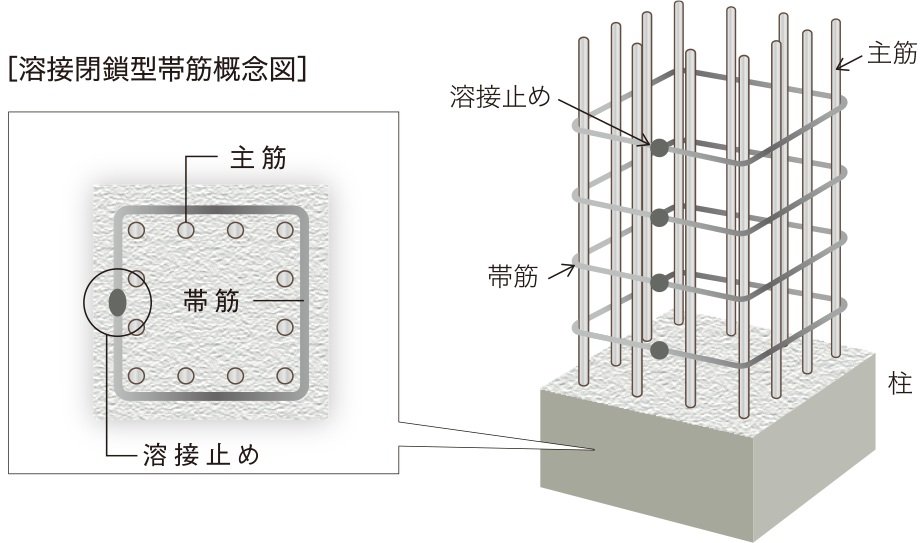 [溶接閉鎖型帯筋概念図]

主筋

帯筋

溶接止め

溶接止め

主筋

帯筋

柱