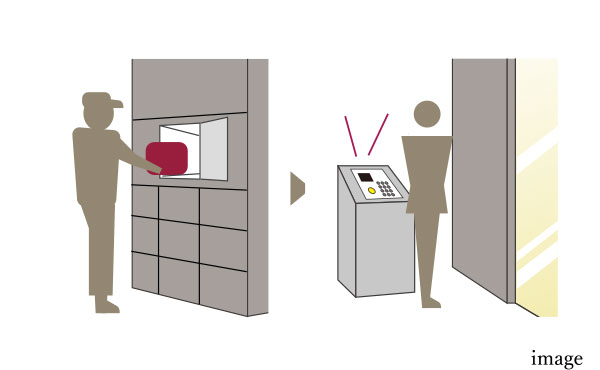 image