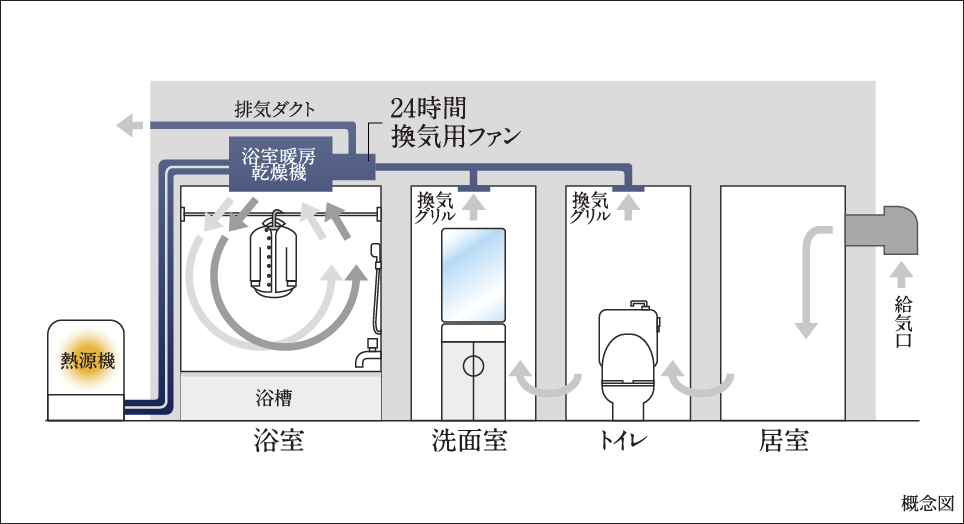 排気ダクト

24時間
換気用ファン

浴室暖房
乾燥機

換気
グリル

換気
グリル

給気口

熱源機

浴槽

浴室

洗面室

トイレ

居室

概念図