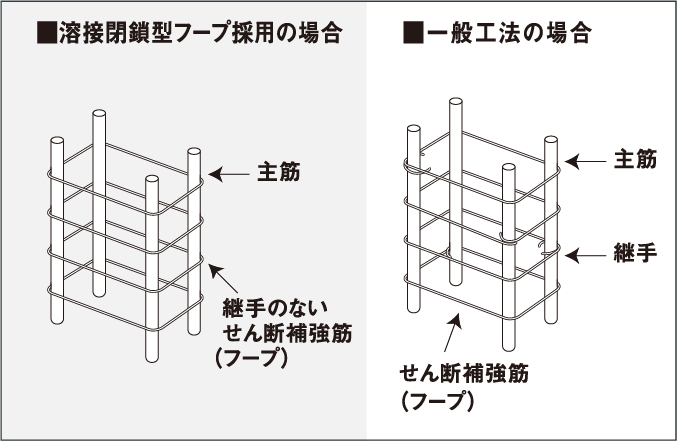 ■溶接閉鎖型フープ採用の場合

主筋

継手のない
せん断補強筋
(フープ)

■一般工法の場合

主筋

継手

せん断補強筋
(フープ)