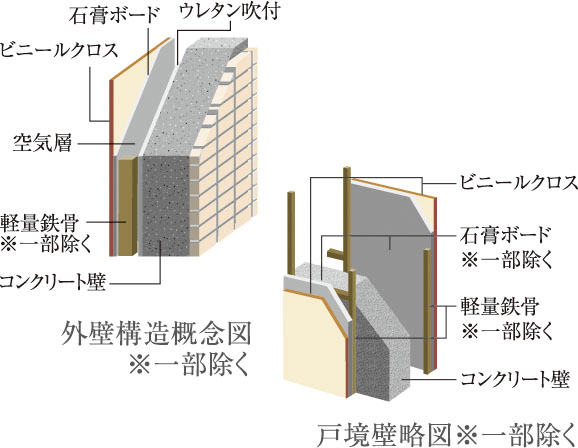 石膏ボード
ウレタン吹付
ビニールクロス
空気層
軽量鉄骨
※一部除く
コンクリート壁

外壁構造概念図
※一部除く

ビニールクロス
石膏ボード
※一部除く
軽量鉄骨
※一部除く
コンクリート壁

戸境壁略図※一部除く