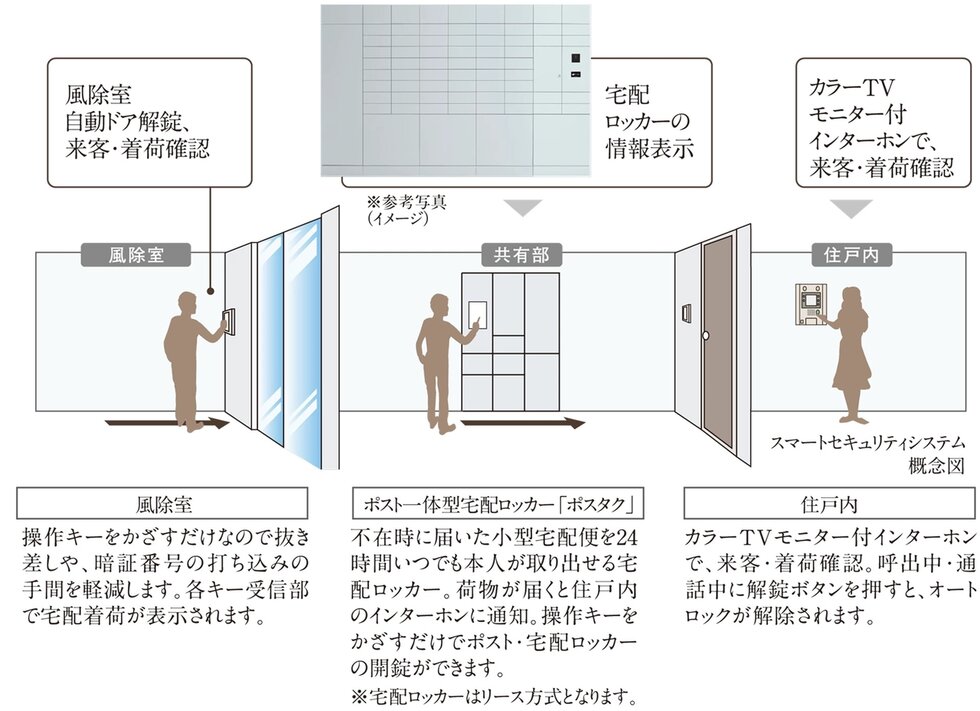 風除室
自動ドア解錠、
来客・着荷確認

宅配
ロッカーの
情報表示

カラーTV
モニター付
インターホンで、
来客・着荷確認

※参考写真
(イメージ)

風除室

共有部

住戸内

スマートセキュリティシステム
概念図

風除室

操作キーをかざすだけなので抜き差しや、暗証番号の打ち込みの手間を軽減します。各キー受信部で宅配着荷が表示されます。

ポスト一体型宅配ロッカー「ポスタク」

不在時に届いた小型宅配便を24時間いつでも本人が取り出せる宅配ロッカー。荷物が届くと住戸内のインターホンに通知。操作キーをかざすだけでポスト・宅配ロッカーの開錠ができます。

※宅配ロッカーはリース方式となります。

住戸内

カラーTVモニター付インターホンで、来客・着荷確認。呼出中・通話中に解錠ボタンを押すと、オートロックが解除されます。