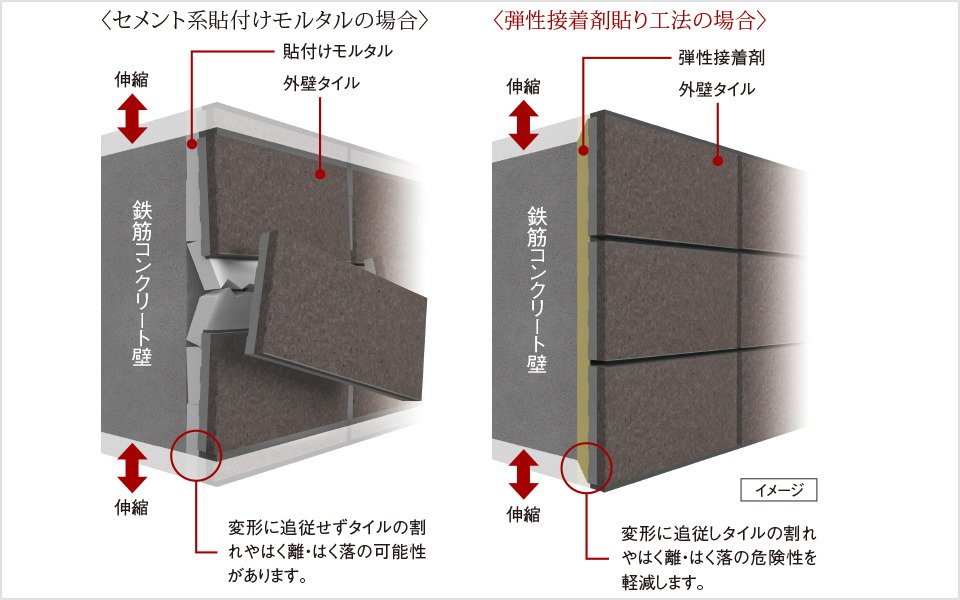 〈セメント系貼付けモルタルの場合〉

貼付けモルタル

外壁タイル

伸縮

鉄筋コンクリート壁

伸縮

変形に追従せずタイルの割れやはく離・はく落の可能性があります。

〈弾性接着剤貼り工法の場合〉

弾性接着剤

外壁タイル

伸縮

鉄筋コンクリート壁

伸縮

イメージ

変形に追従しタイルの割れやはく離・はく落の危険性を軽減します。