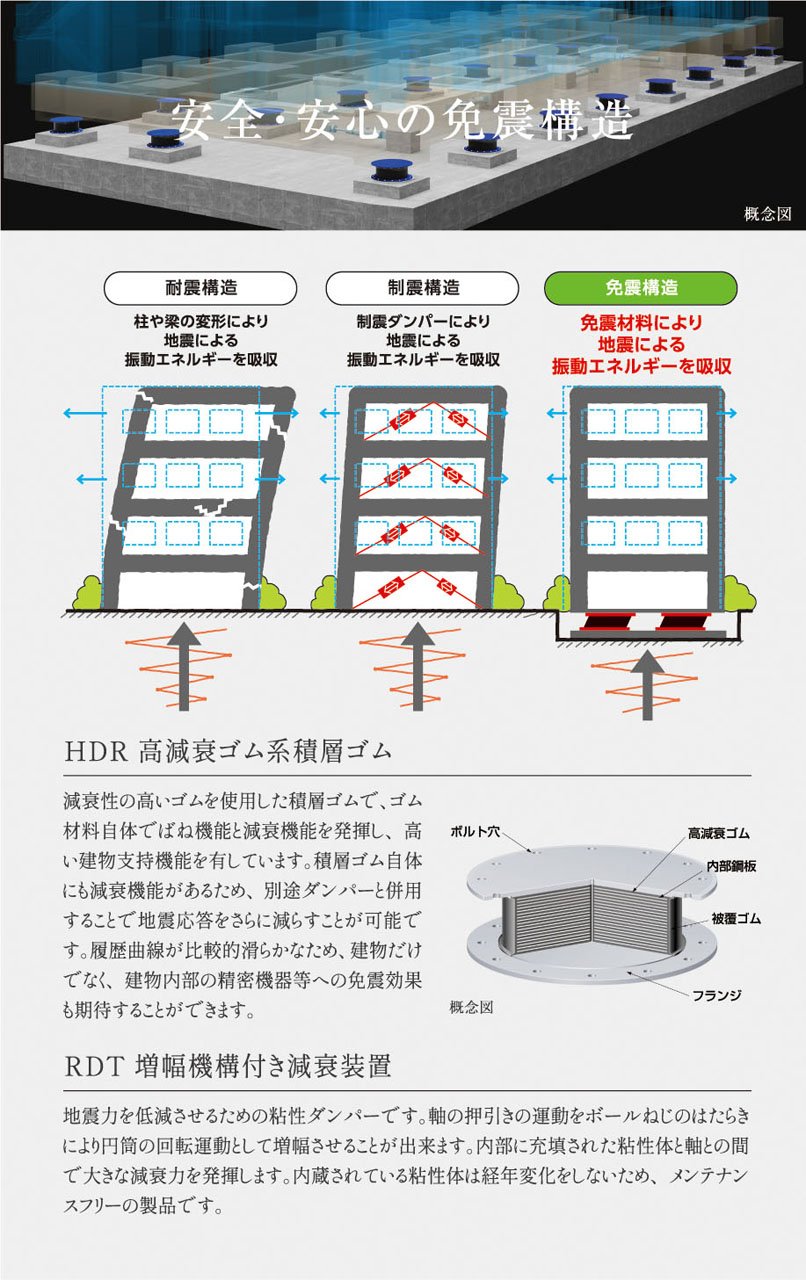 安全・安心の免震構造

概念図

耐震構造
柱や梁の変形により地震による振動エネルギーを吸収

制震構造
制震ダンパーにより地震による振動エネルギーを吸収

免震構造
免震材料により地震による振動エネルギーを吸収

HDR 高減衰ゴム系積層ゴム

減衰性の高いゴムを使用した積層ゴムで、ゴム材料自体でばね機能と減衰機能を発揮し、高い建物支持機能を有しています。積層ゴム自体にも減衰機能があるため、別途ダンパーと併用することで地震応答をさらに減らすことが可能です。履歴曲線が比較的滑らかなため、建物だけでなく、建物内部の精密機器等への免震効果も期待することができます。

ボルト穴
高減衰ゴム
内部鋼板
被覆ゴム
フランジ
概念図

RDT 増幅機構付き減衰装置

地震力を低減させるための粘性ダンパーです。軸の押引きの運動をボールねじのはたらきにより円筒の回転運動として増幅させることが出来ます。内部に充填された粘性体と軸との間で大きな減衰力を発揮します。内蔵されている粘性体は経年変化をしないため、メンテナンスフリーの製品です。