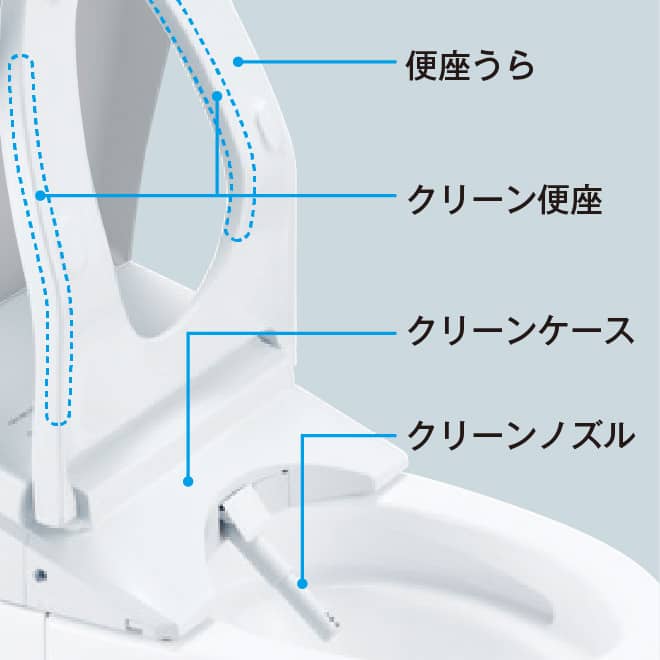 便座うら

クリーン便座

クリーンケース

クリーンノズル