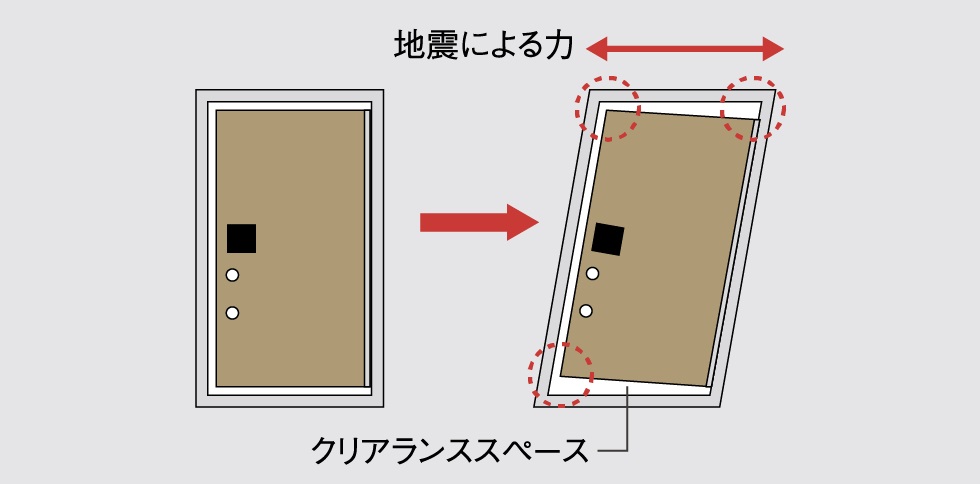 地震による力

クリアランススペース