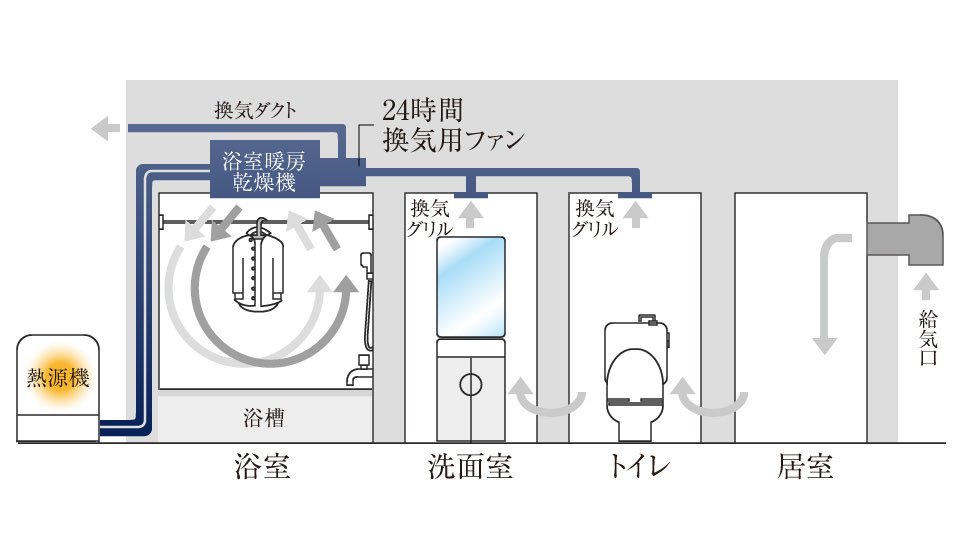 換気ダクト

24時間
換気用ファン

浴室暖房
乾燥機

換気
グリル

換気
グリル

給気口

熱源機

浴槽

浴室

洗面室

トイレ

居室