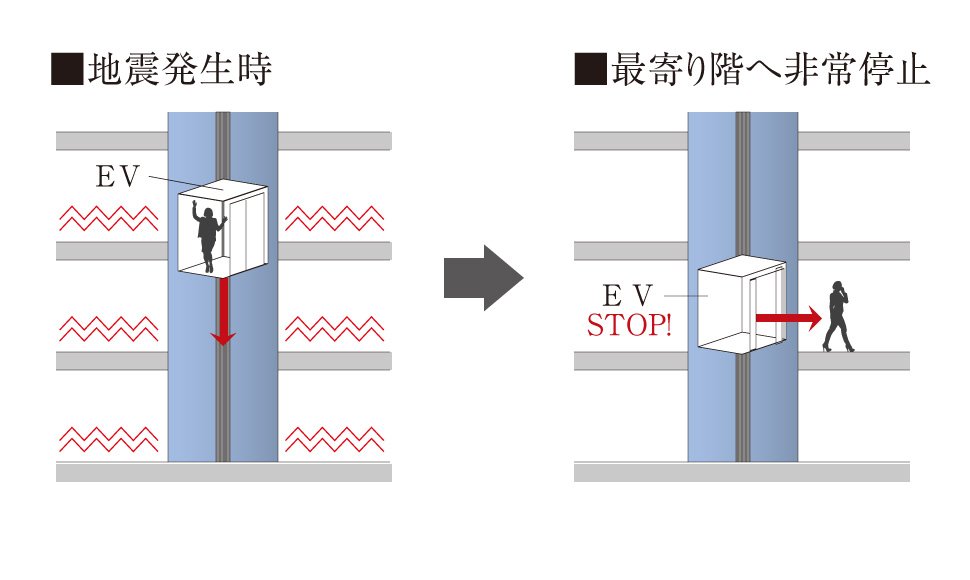 ■地震発生時

EV

■最寄り階へ非常停止

EV
STOP!