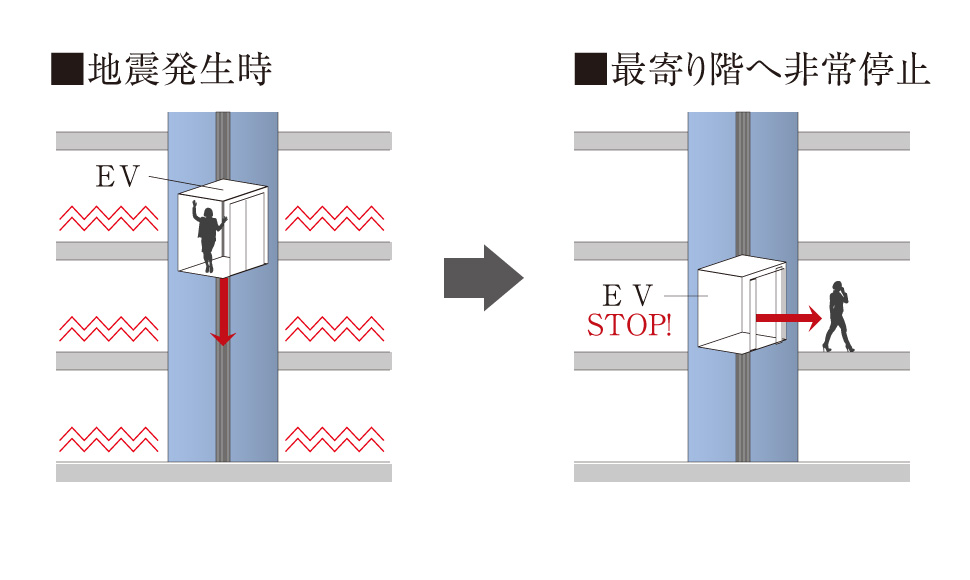 ■地震発生時

EV

■最寄り階へ非常停止

EV
STOP!