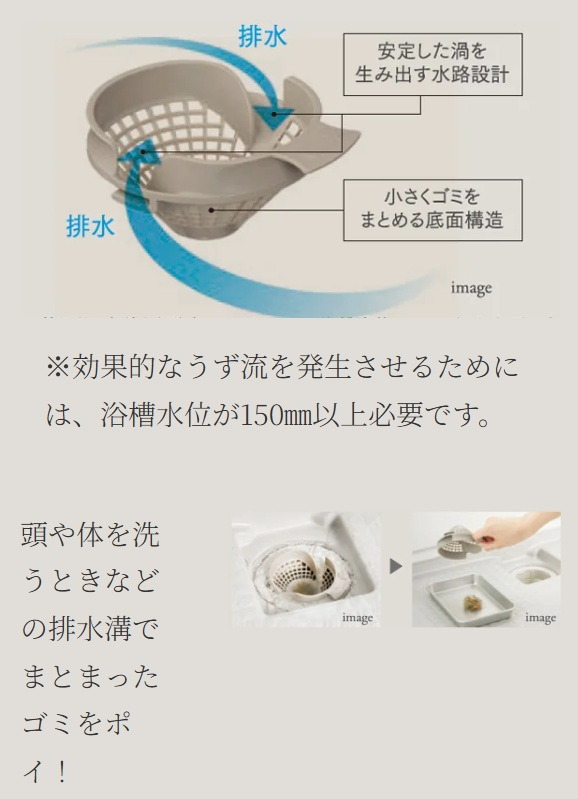 排水

安定した渦を生み出す水路設計

小さくゴミをまとめる底面構造

排水

image

※効果的なうず流を発生させるためには、浴槽水位が150㎜以上必要です。

頭や体を洗うときなどの排水溝でまとまったゴミをポイ！

image

image