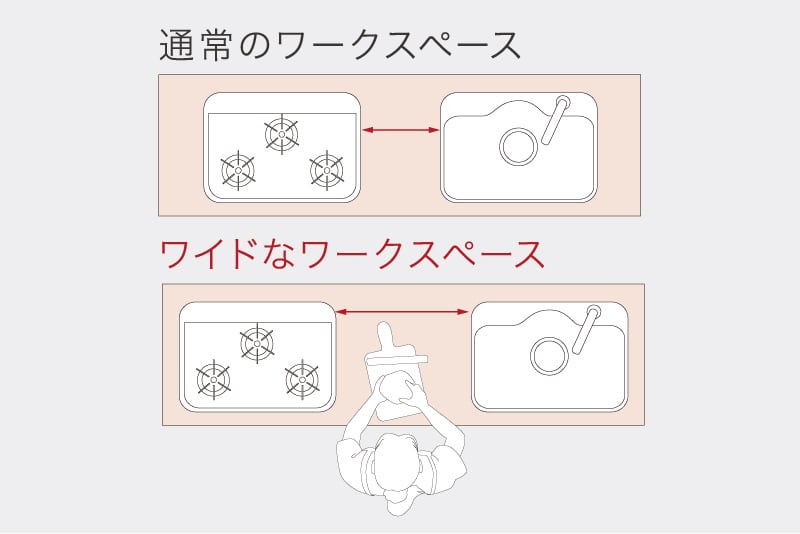 通常のワークスペース

ワイドなワークスペース