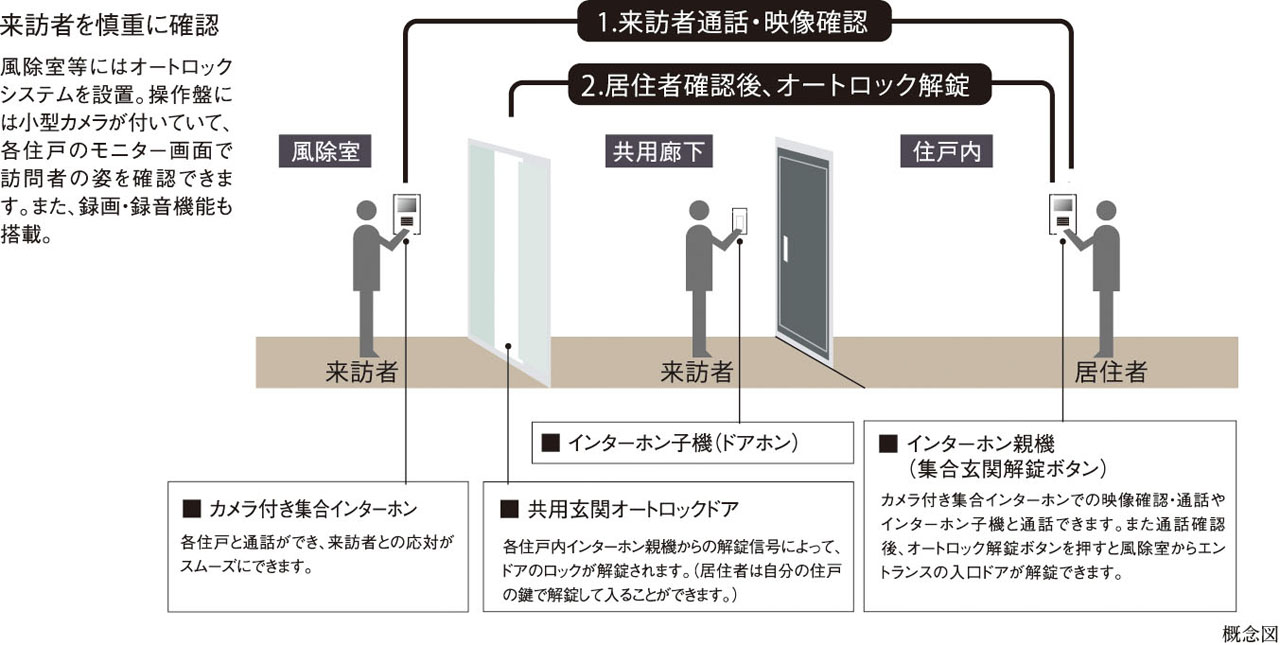 来訪者を慎重に確認

風除室等にはオートロックシステムを設置。操作盤には小型カメラが付いていて、各住戸のモニター画面で訪問者の姿を確認できます。また、録画・録音機能も搭載。

1.来訪者通話・映像確認

2.居住者確認後、オートロック解錠

風除室

共用廊下

住戸内

来訪者

来訪者

居住者

■ インターホン子機(ドアホン)

■ インターホン親機
(集合玄関解錠ボタン)

カメラ付き集合インターホンでの映像確認・通話やインターホン子機と通話できます。また通話確認後、オートロック解錠ボタンを押すと風除室からエントランスの入口ドアが解錠できます。

■ カメラ付き集合インターホン

各住戸と通話ができ、来訪者との応対がスムーズにできます。

■ 共用玄関オートロックドア

各住戸内インターホン親機からの解錠信号によって、ドアのロックが解錠されます。(居住者は自分の住戸の鍵で解錠して入ることができます。)

概念図