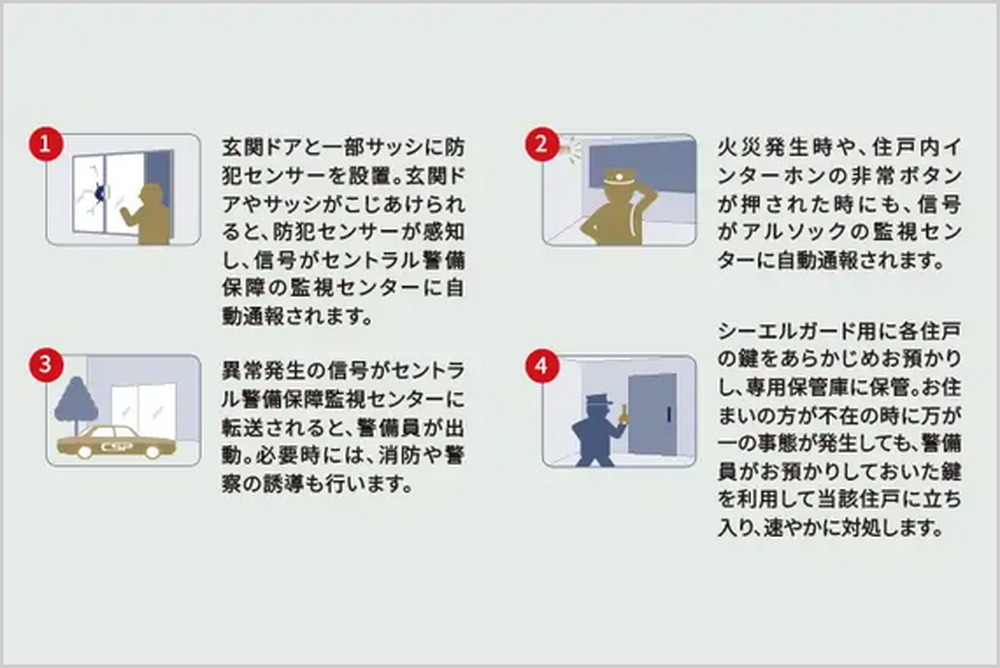 1

玄関ドアと一部サッシに防犯センサーを設置。玄関ドアやサッシがこじあけられると、防犯センサーが感知し、信号がセントラル警備保障の監視センターに自動通報されます。

2

火災発生時や、住戸内インターホンの非常ボタンが押された時にも、信号がアルソックの監視センターに自動通報されます。

3

CSP

異常発生の信号がセントラル警備保障監視センターに転送されると、警備員が出動。必要時には、消防や警察の誘導も行います。

4

シーエルガード用に各住戸の鍵をあらかじめお預かりし、専用保管庫に保管。お住まいの方が不在の時に万が一の事態が発生しても、警備員がお預かりしておいた鍵を利用して当該住戸に立ち入り、速やかに対処します。