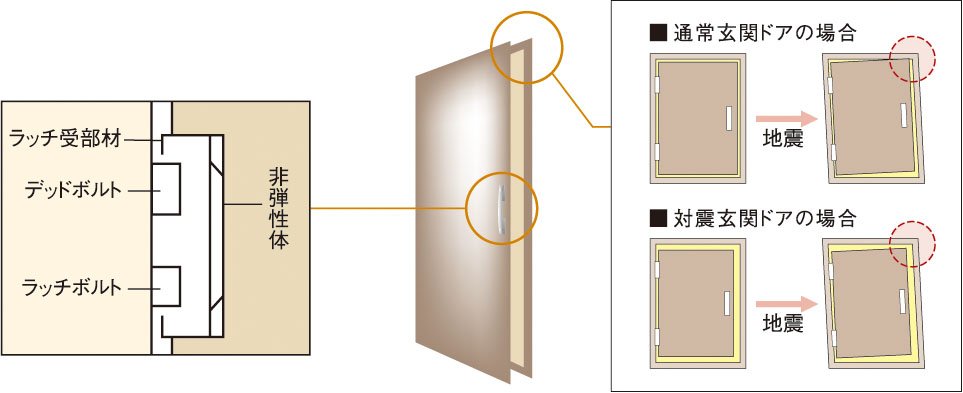 ラッチ受部材

デッドボルト

ラッチボルト

非弾性体

■ 通常玄関ドアの場合

地震

■ 対震玄関ドアの場合

地震