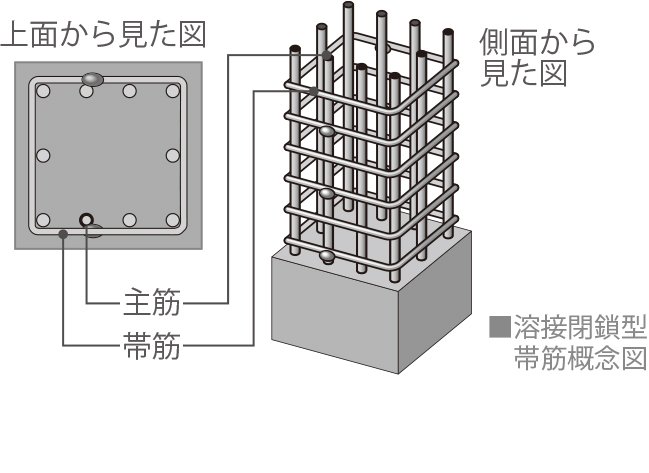 上面から見た図

側面から見た図

主筋

帯筋

■溶接閉鎖型帯筋概念図