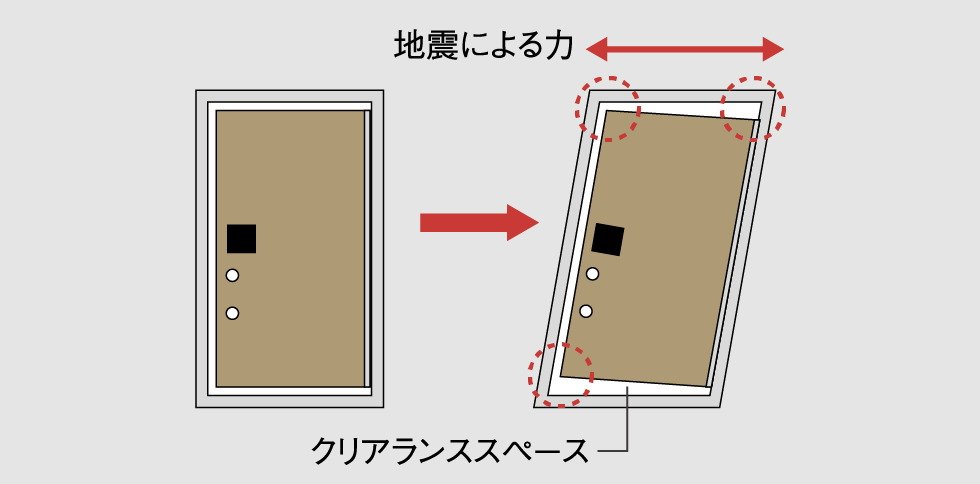 地震による力

クリアランススペース