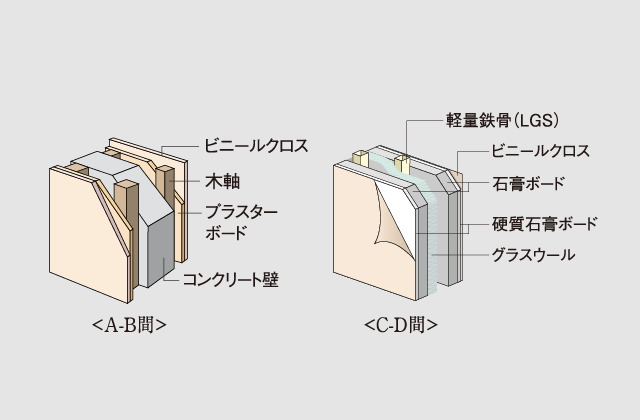 ビニールクロス
木軸
プラスターボード
コンクリート壁
<A-B間>

軽量鉄骨(LGS)
ビニールクロス
石膏ボード
硬質石膏ボード
グラスウール
<C-D間>