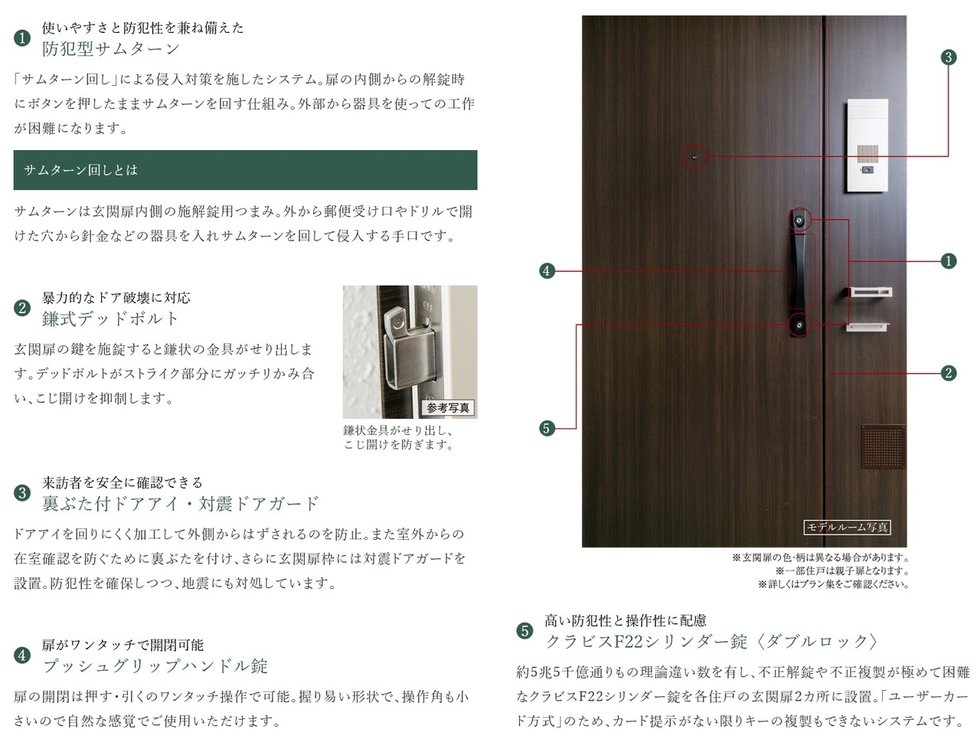 ❶ 使いやすさと防犯性を兼ね備えた
防犯型サムターン

「サムターン回し」による侵入対策を施したシステム。扉の内側からの解錠時にボタンを押したままサムターンを回す仕組み。外部から器具を使っての工作が困難になります。

サムターン回しとは

サムターンは玄関扉内側の施解錠用つまみ。外から郵便受け口やドリルで開けた穴から針金などの器具を入れサムターンを回して侵入する手口です。

❷ 暴力的なドア破壊に対応
鎌式デッドボルト

玄関扉の鍵を施錠すると鎌状の金具がせり出します。デッドボルトがストライク部分にガッチリかみ合い、こじ開けを抑制します。

参考写真

鎌状金具がせり出し、こじ開けを防ぎます。

❸ 来訪者を安全に確認できる
裏ぶた付ドアアイ・対震ドアガード

ドアアイを回りにくく加工して外側からはずされるのを防止。また室外からの在室確認を防ぐために裏ぶたを付け、さらに玄関扉枠には対震ドアガードを設置。防犯性を確保しつつ、地震にも対処しています。

❹ 扉がワンタッチで開閉可能
プッシュグリップハンドル錠

扉の開閉は押す・引くのワンタッチ操作で可能。握り易い形状で、操作角も小さいので自然な感覚でご使用いただけます。

❸
❶
❹
❷
❺

モデルルーム写真

※玄関扉の色・柄は異なる場合があります。
※一部住戸は親子扉となります。
※詳しくはプラン集をご確認ください。

❺ 高い防犯性と操作性に配慮
クラビスF22シリンダー錠〈ダブルロック〉

約5兆5千億通りもの理論違い数を有し、不正解錠や不正複製が極めて困難なクラビスF22シリンダー錠を各住戸の玄関扉2カ所に設置。「ユーザーカード方式」のため、カード提示がない限りキーの複製もできないシステムです。