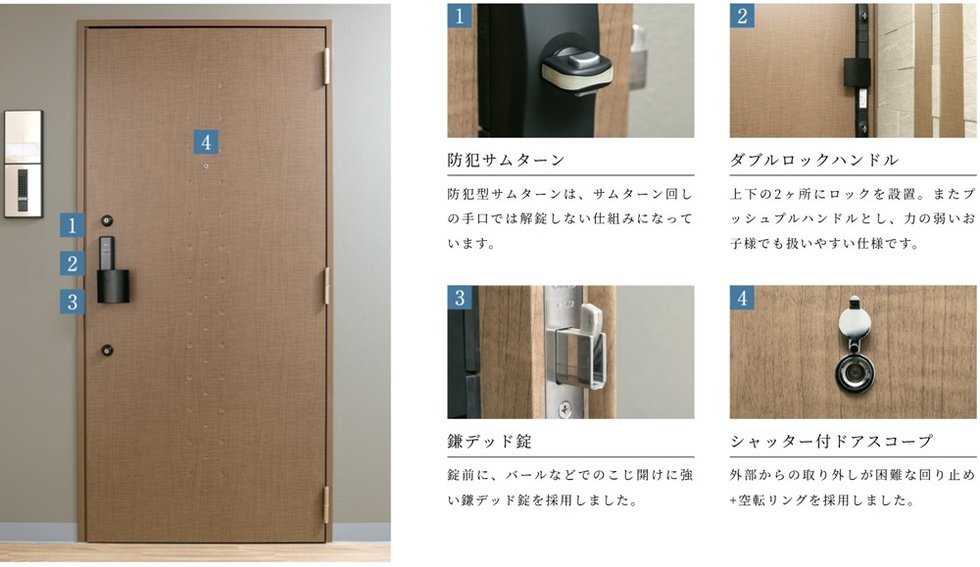 4

1

2

3

1

防犯サムターン

防犯型サムターンは、サムターン回しの手口では解錠しない仕組みになっています。

2

ダブルロックハンドル

上下の2ヶ所にロックを設置。またプッシュプルハンドルとし、力の弱いお子様でも扱いやすい仕様です。

3

鎌デッド錠

錠前に、バールなどでのこじ開けに強い鎌デッド錠を採用しました。

4

シャッター付ドアスコープ

外部からの取り外しが困難な回り止め+空転リングを採用しました。