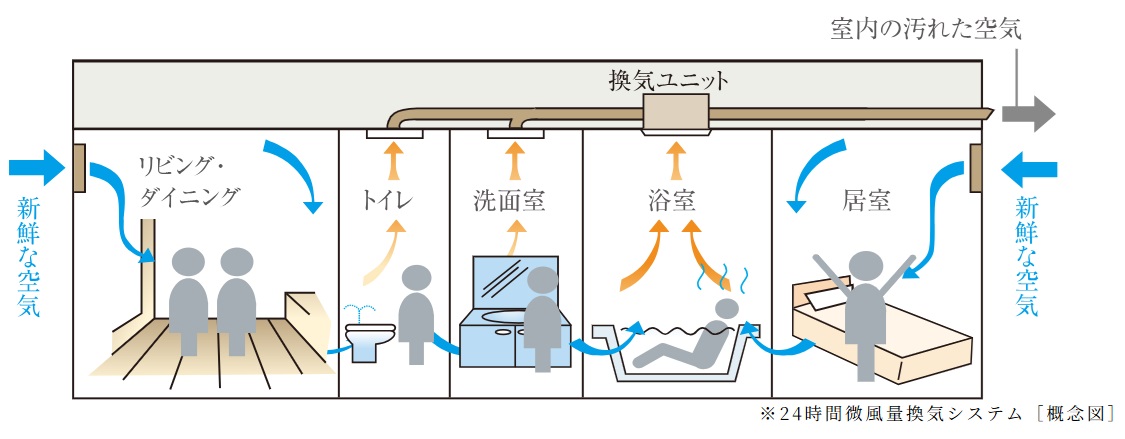 室内の汚れた空気

換気ユニット

新鮮な空気

リビング・ダイニング

トイレ

洗面室

浴室

居室

新鮮な空気

※24時間微風量換気システム［概念図］