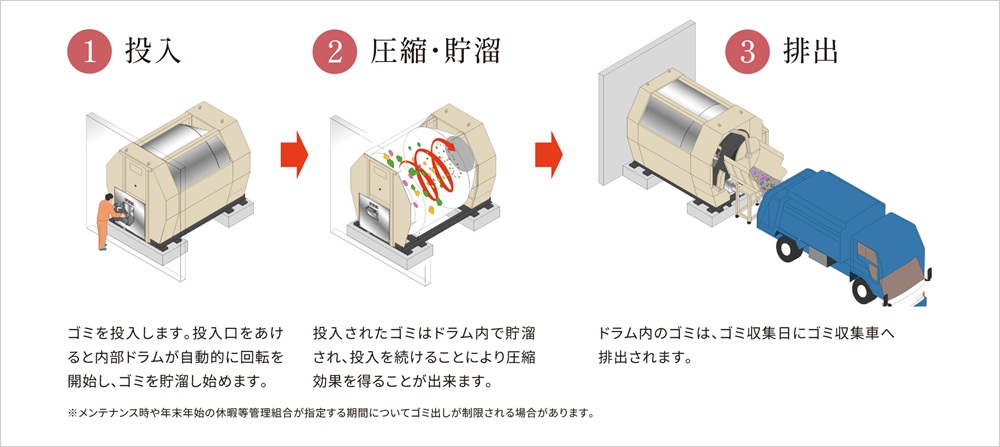 1 投入

2 圧縮・貯溜

3 排出

ゴミを投入します。投入口をあけると内部ドラムが自動的に回転を開始し、ゴミを貯溜し始めます。

投入されたゴミはドラム内で貯溜され、投入を続けることにより圧縮効果を得ることが出来ます。

ドラム内のゴミは、ゴミ収集日にゴミ収集車へ排出されます。

※メンテナンス時や年末年始の休暇等管理組合が指定する期間についてゴミ出しが制限される場合があります。