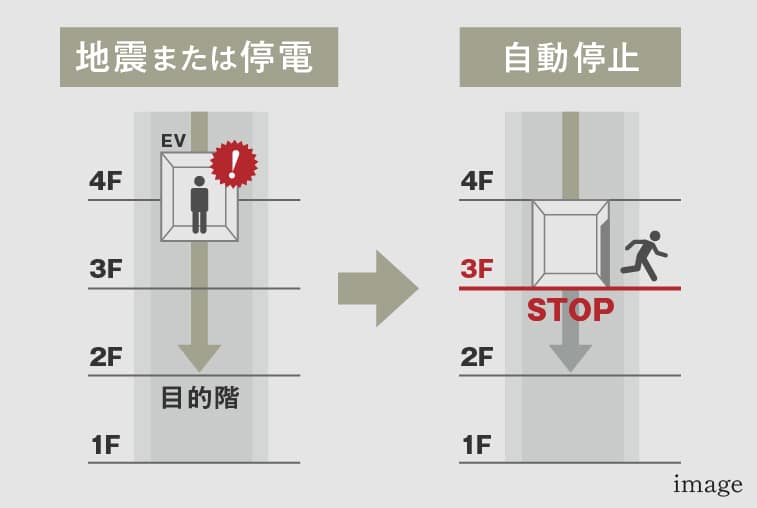 地震または停電

EV
!
4F
3F
2F
目的階
1F

自動停止

4F
3F
STOP
2F
1F

image