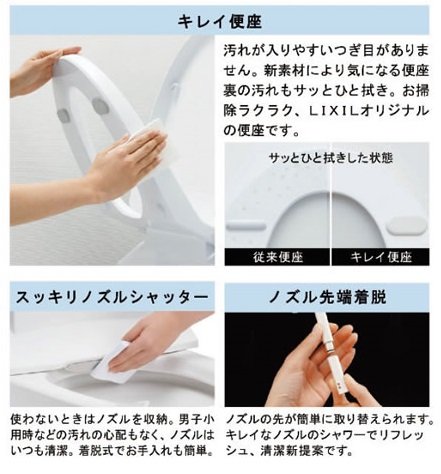 キレイ便座

汚れが入りやすいつぎ目がありません。新素材により気になる便座裏の汚れもサッとひと拭き。お掃除ラクラク、LIXILオリジナルの便座です。

サッとひと拭きした状態

従来便座

キレイ便座

スッキリノズルシャッター

使わないときはノズルを収納。男子小用時などの汚れの心配もなく、ノズルはいつも清潔。着脱式でお手入れも簡単。

ノズル先端着脱

ノズルの先が簡単に取り替えられます。キレイなノズルのシャワーでリフレッシュ、清潔新提案です。