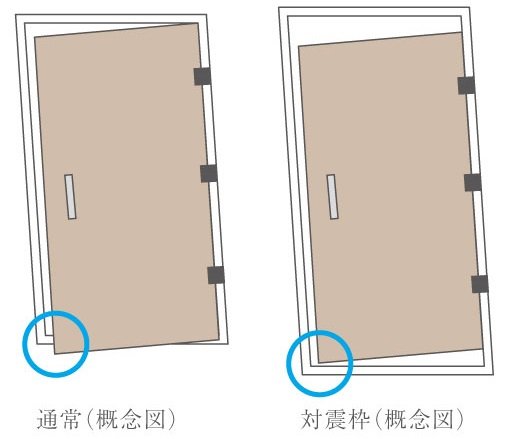 通常（概念図）

対震枠（概念図）