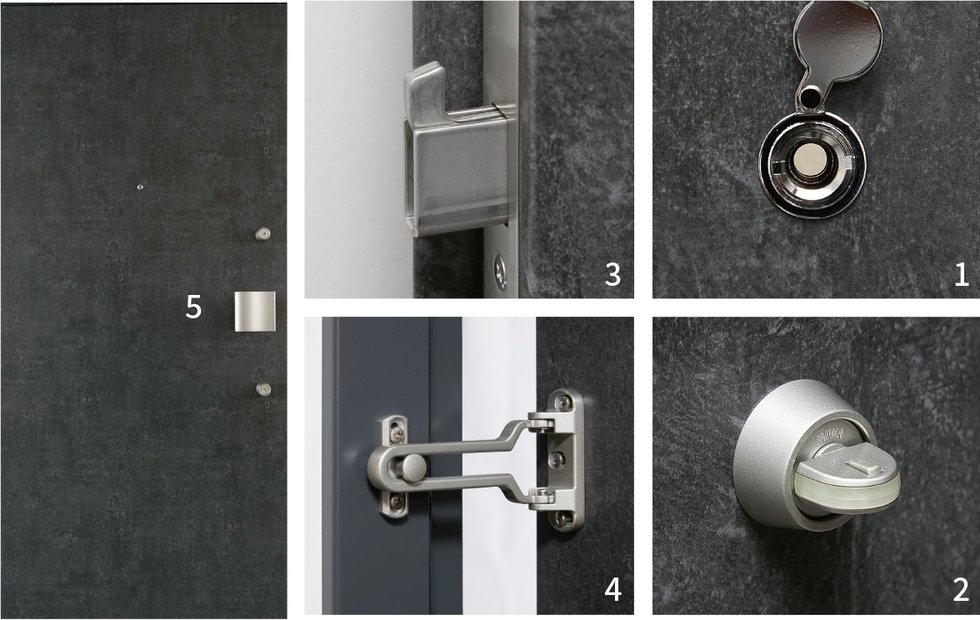 5

3

1

4

2