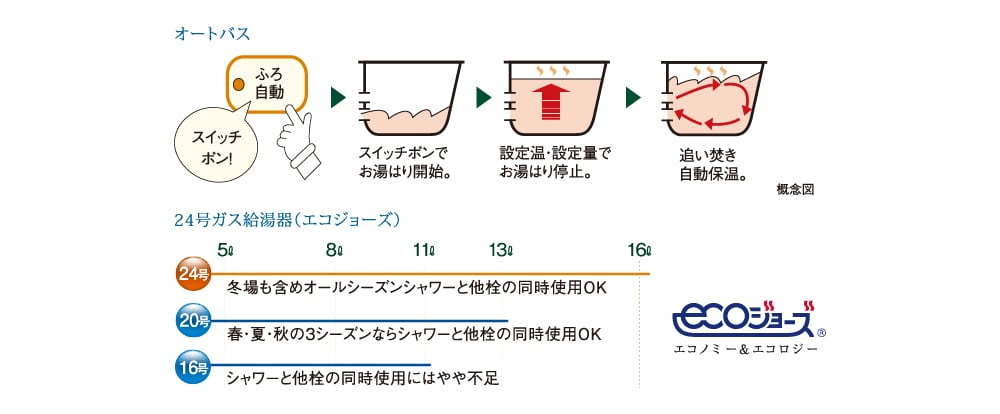 オートバス

ふろ
自動

スイッチ
ポン!

スイッチポンで
お湯はり開始。

設定温・設定量で
お湯はり停止。

追い焚き
自動保温。

概念図

24号ガス給湯器(エコジョーズ)

5ℓ 8ℓ 11ℓ 13ℓ 16ℓ

24号
冬場も含めオールシーズンシャワーと他栓の同時使用OK

20号
春・夏・秋の3シーズンならシャワーと他栓の同時使用OK

16号
シャワーと他栓の同時使用にはやや不足

ecoジョーズ®
エコノミー&エコロジー