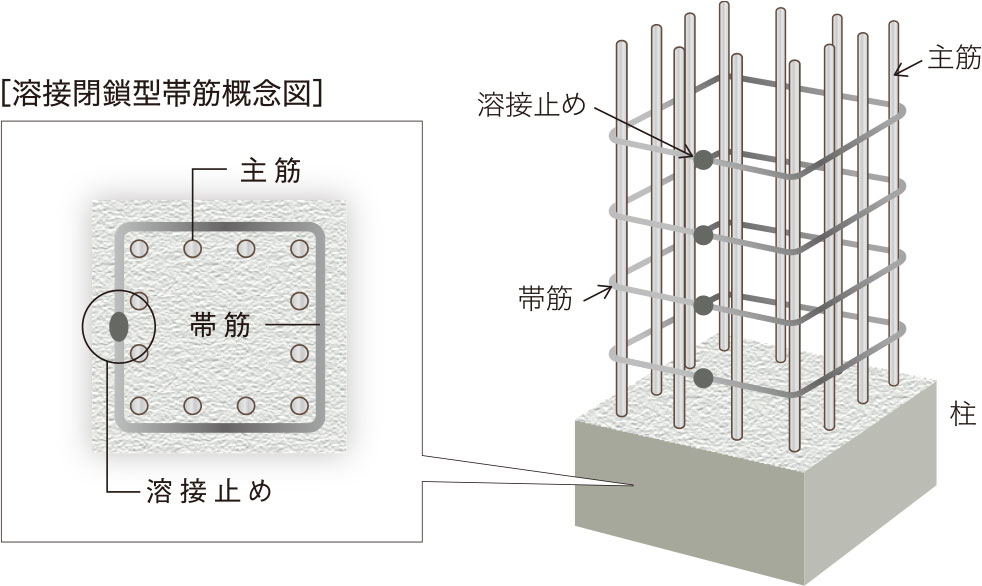 [溶接閉鎖型帯筋概念図]

主筋

帯筋

溶接止め

溶接止め

主筋

帯筋

柱