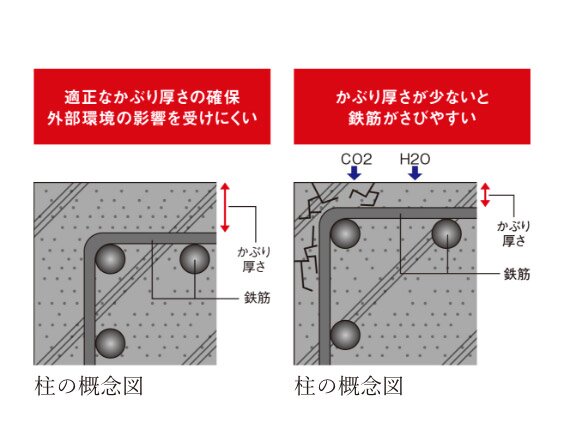 適正なかぶり厚さの確保
外部環境の影響を受けにくい

かぶり厚さ

鉄筋

柱の概念図

かぶり厚さが少ないと
鉄筋がさびやすい

CO2

H2O

かぶり厚さ

鉄筋

柱の概念図