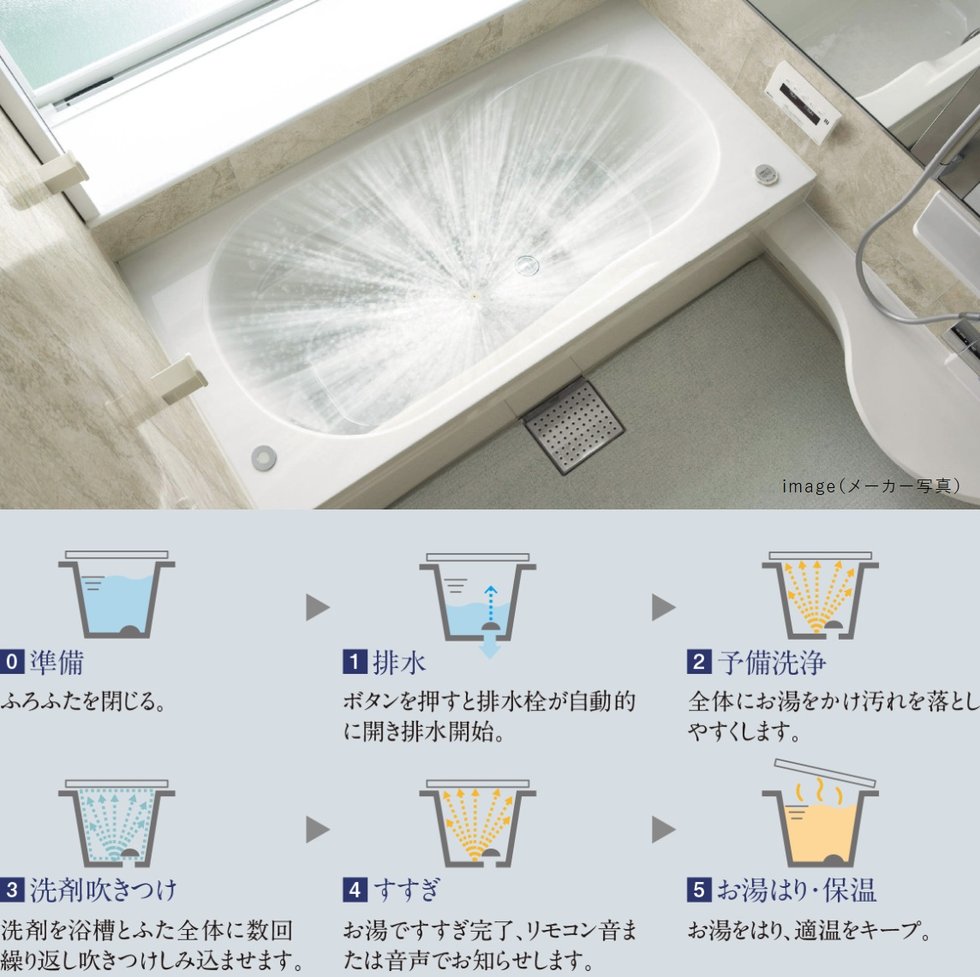 image(メーカー写真)

0 準備
ふろふたを閉じる。

1 排水
ボタンを押すと排水栓が自動的に開き排水開始。

2 予備洗浄
全体にお湯をかけ汚れを落としやすくします。

3 洗剤吹きつけ
洗剤を浴槽とふた全体に数回繰り返し吹きつけしみ込ませます。

4 すすぎ
お湯ですすぎ完了、リモコン音または音声でお知らせします。

5 お湯はり・保温
お湯をはり、適温をキープ。