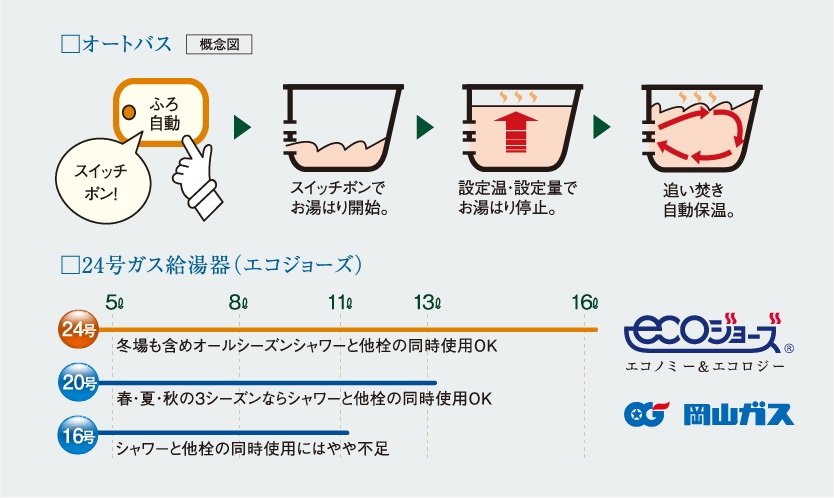 □オートバス 概念図

ふろ自動

スイッチポン!

スイッチポンでお湯はり開始。

設定温・設定量でお湯はり停止。

追い焚き自動保温。

□24号ガス給湯器（エコジョーズ）

5ℓ 8ℓ 11ℓ 13ℓ 16ℓ

24号 冬場も含めオールシーズンシャワーと他栓の同時使用OK

20号 春・夏・秋の3シーズンならシャワーと他栓の同時使用OK

16号 シャワーと他栓の同時使用にはやや不足

ecoジョーズ®
エコノミー＆エコロジー

OG 岡山ガス