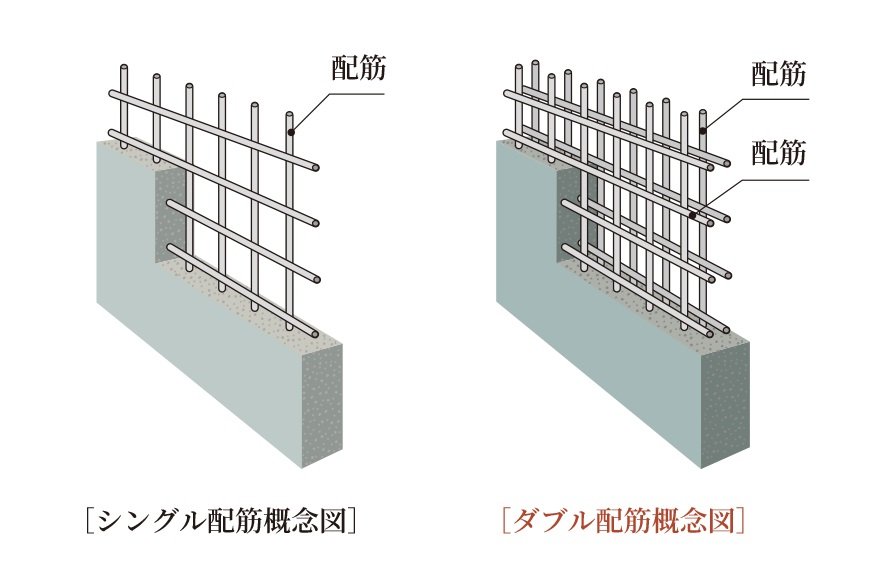 配筋

［シングル配筋概念図］

配筋

配筋

［ダブル配筋概念図］