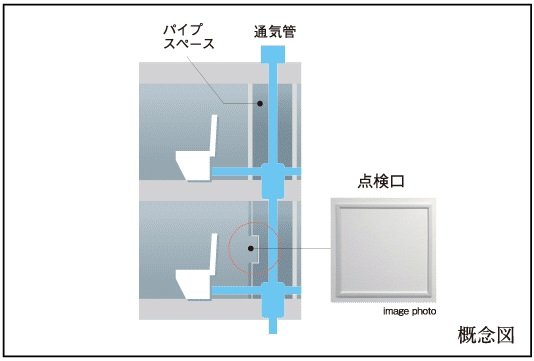 パイプスペース

通気管

点検口

image photo

概念図