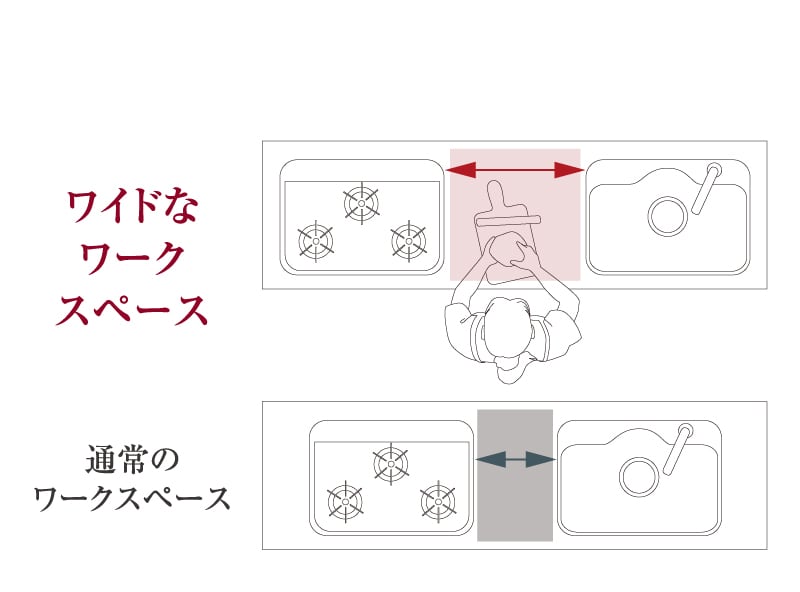 ワイドな
ワーク
スペース

通常の
ワークスペース