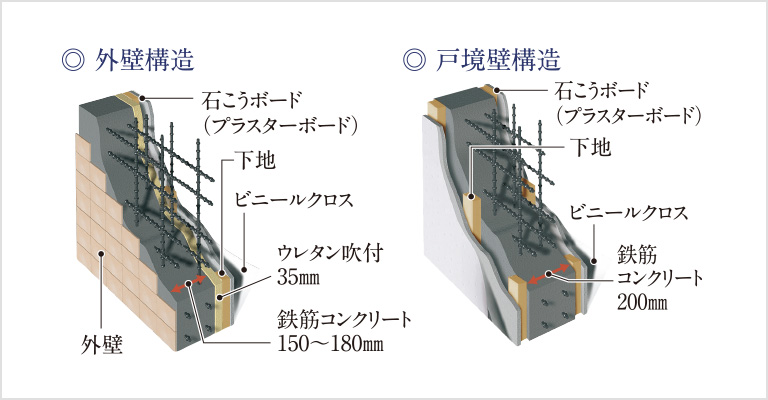 ◎ 外壁構造

石こうボード
（プラスターボード）

下地

ビニールクロス

ウレタン吹付
35㎜

鉄筋コンクリート
150～180㎜

外壁

◎ 戸境壁構造

石こうボード
（プラスターボード）

下地

ビニールクロス

鉄筋
コンクリート
200㎜