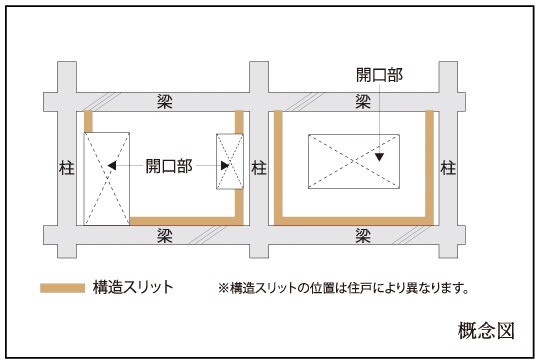 開口部

梁

梁

柱

開口部

柱

柱

梁

梁

構造スリット

※構造スリットの位置は住戸により異なります。

概念図