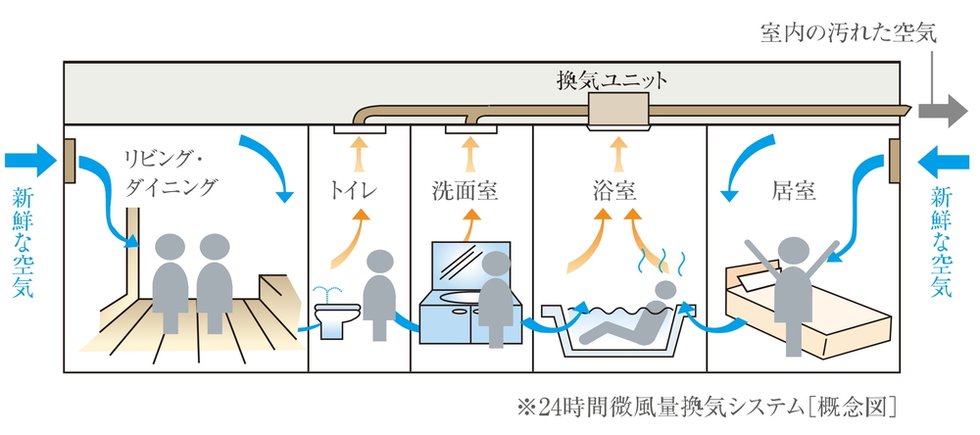 室内の汚れた空気

換気ユニット

新鮮な空気

リビング・ダイニング

トイレ

洗面室

浴室

居室

新鮮な空気

※24時間微風量換気システム[概念図]