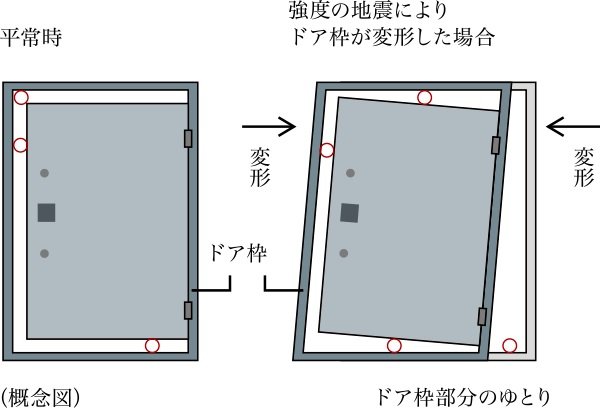 平常時

強度の地震により
ドア枠が変形した場合

変形

変形

ドア枠

(概念図)

ドア枠部分のゆとり