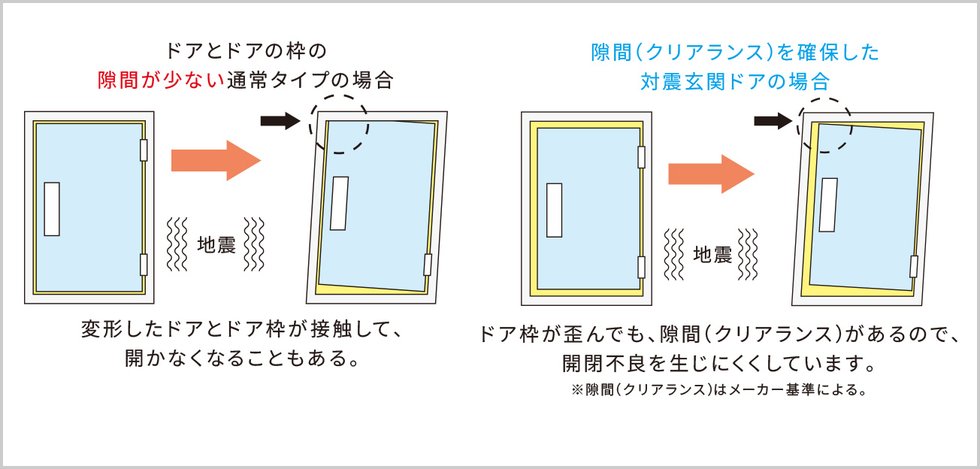 ドアとドアの枠の
隙間が少ない通常タイプの場合

地震

変形したドアとドア枠が接触して、
開かなくなることもある。

隙間（クリアランス）を確保した
対震玄関ドアの場合

地震

ドア枠が歪んでも、隙間（クリアランス）があるので、
開閉不良を生じにくくしています。
※隙間（クリアランス）はメーカー基準による。