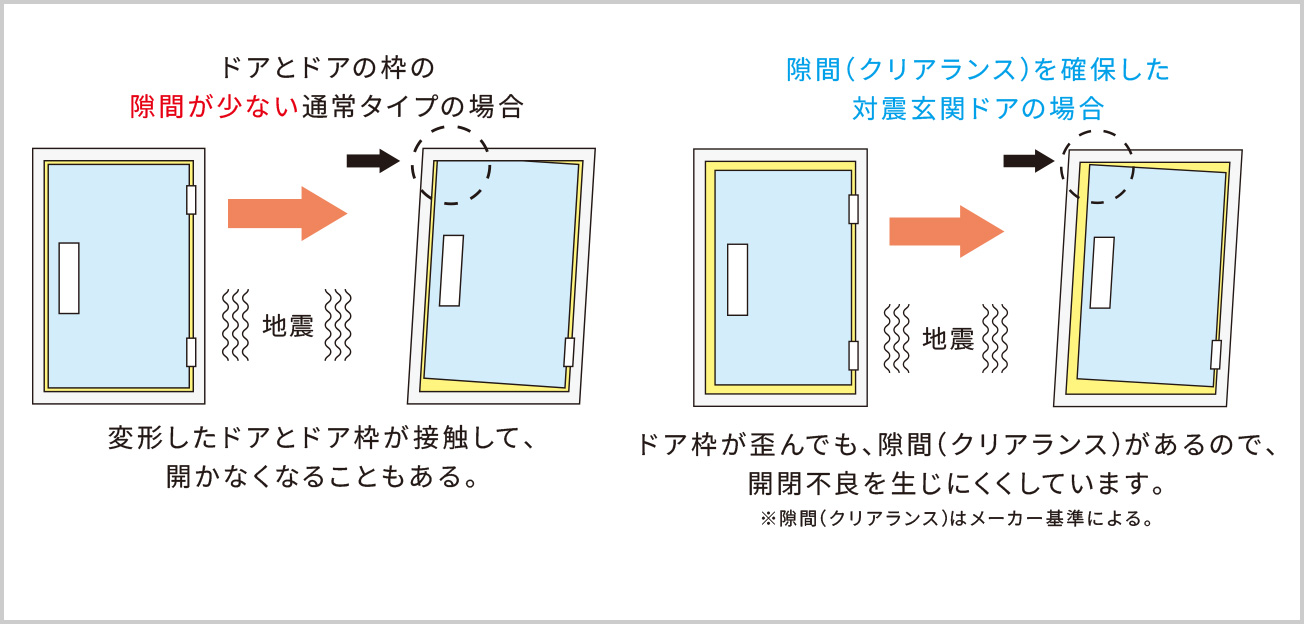 ドアとドアの枠の
隙間が少ない通常タイプの場合

地震

変形したドアとドア枠が接触して、
開かなくなることもある。

隙間（クリアランス）を確保した
対震玄関ドアの場合

地震

ドア枠が歪んでも、隙間（クリアランス）があるので、
開閉不良を生じにくくしています。
※隙間（クリアランス）はメーカー基準による。