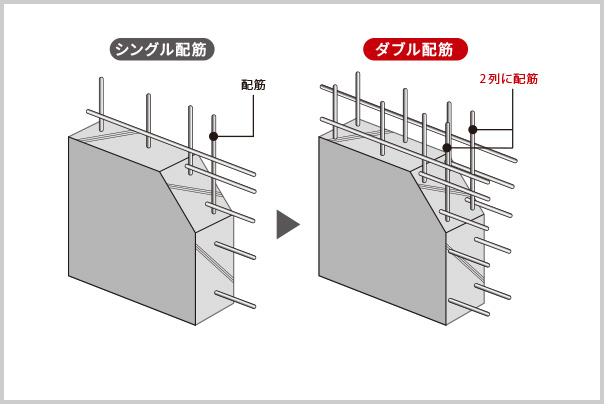 シングル配筋

配筋

ダブル配筋

2列に配筋