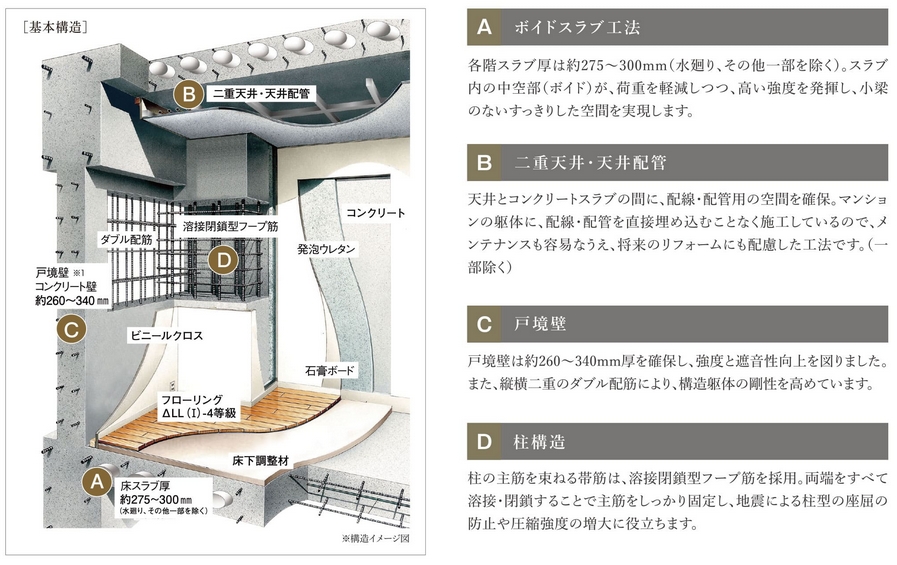 ［基本構造］

B 二重天井・天井配管

コンクリート

溶接閉鎖型フープ筋

ダブル配筋

D

発泡ウレタン

戸境壁 ※1
コンクリート壁
約260～340㎜

C

ビニールクロス

石膏ボード

フローリング
ΔLL（I）-4等級

床下調整材

A 床スラブ厚
約275～300㎜
（水廻り、その他一部を除く）

※構造イメージ図

A ボイドスラブ工法

各階スラブ厚は約275～300mm（水廻り、その他一部を除く）。スラブ内の中空部（ボイド）が、荷重を軽減しつつ、高い強度を発揮し、小梁のないすっきりした空間を実現します。

B 二重天井・天井配管

天井とコンクリートスラブの間に、配線・配管用の空間を確保。マンションの躯体に、配線・配管を直接埋め込むことなく施工しているので、メンテナンスも容易なうえ、将来のリフォームにも配慮した工法です。（一部除く）

C 戸境壁

戸境壁は約260～340mm厚を確保し、強度と遮音性向上を図りました。また、縦横二重のダブル配筋により、構造躯体の剛性を高めています。

D 柱構造

柱の主筋を束ねる帯筋は、溶接閉鎖型フープ筋を採用。両端をすべて溶接・閉鎖することで主筋をしっかり固定し、地震による柱型の座屈の防止や圧縮強度の増大に役立ちます。