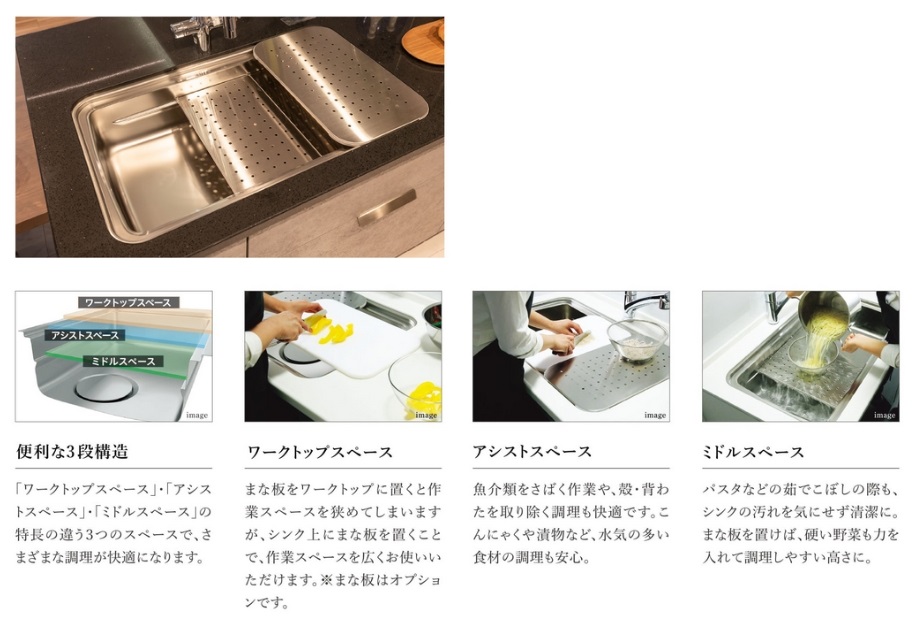 ワークトップスペース
アシストスペース
ミドルスペース
image

image

image

image

便利な3段構造

「ワークトップスペース」・「アシストスペース」・「ミドルスペース」の特長の違う3つのスペースで、さまざまな調理が快適になります。

ワークトップスペース

まな板をワークトップに置くと作業スペースを狭めてしまいますが、シンク上にまな板を置くことで、作業スペースを広くお使いいただけます。※まな板はオプションです。

アシストスペース

魚介類をさばく作業や、殻・背わたを取り除く調理も快適です。こんにゃくや漬物など、水気の多い食材の調理も安心。

ミドルスペース

パスタなどの茹でこぼしの際も、シンクの汚れを気にせず清潔に。まな板を置けば、硬い野菜も力を入れて調理しやすい高さに。