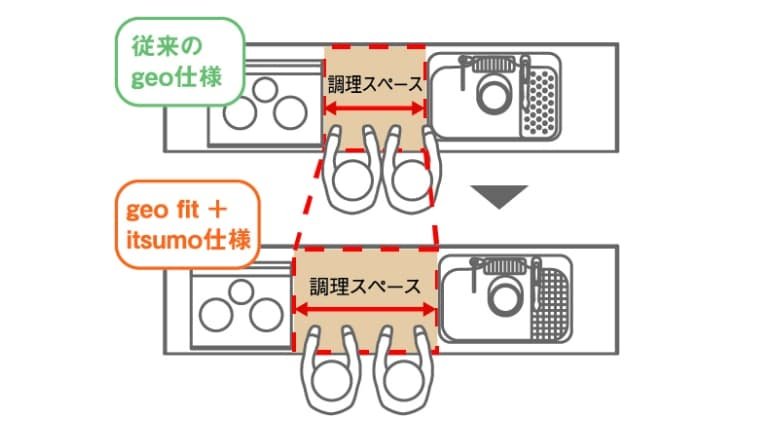 従来の
geo仕様

調理スペース

geo fit ＋
itsumo仕様

調理スペース