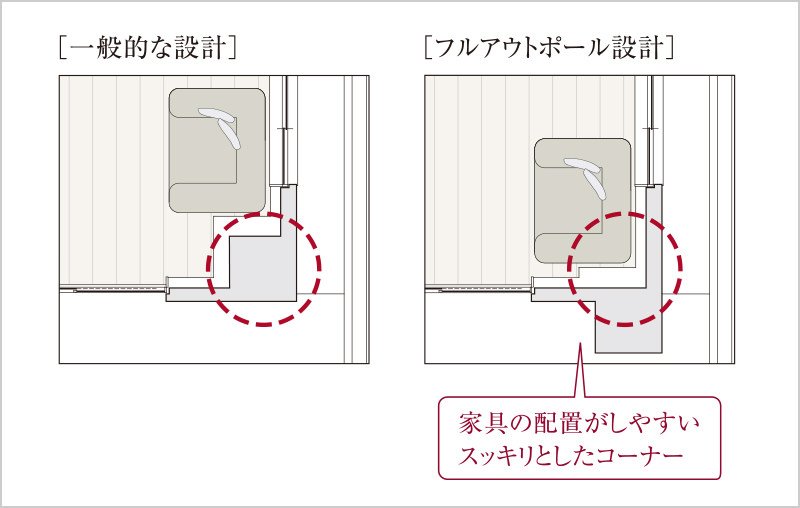 [一般的な設計]

[フルアウトポール設計]

家具の配置がしやすい
スッキリとしたコーナー