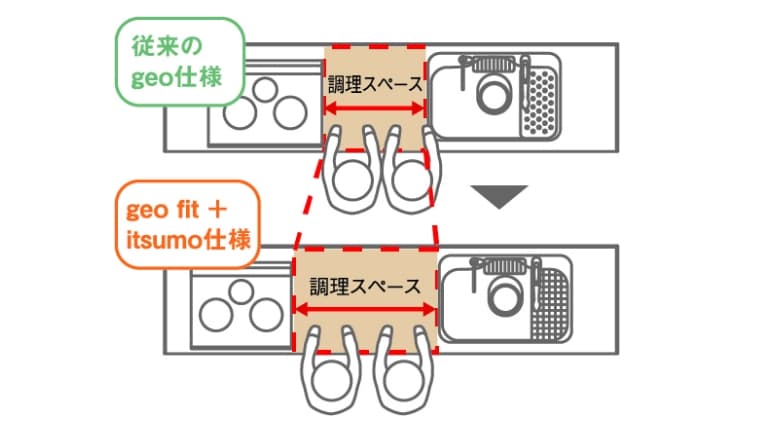 従来の
geo仕様

調理スペース

geo fit ＋
itsumo仕様

調理スペース