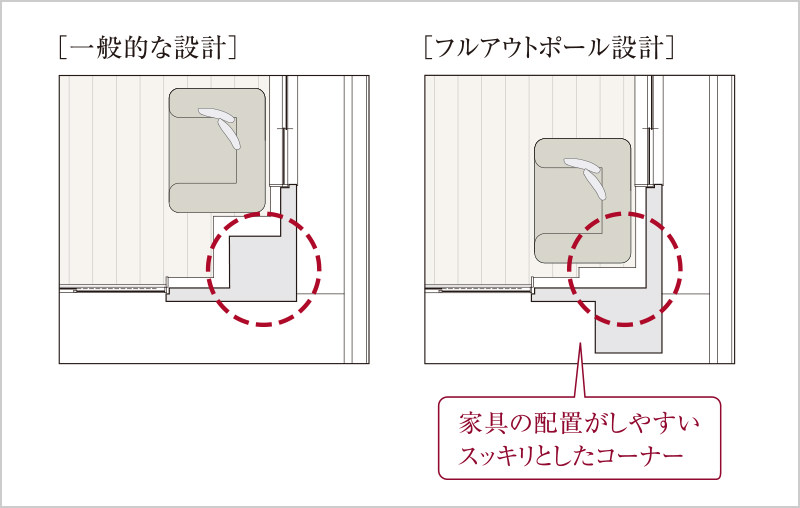 [一般的な設計]

[フルアウトポール設計]

家具の配置がしやすい
スッキリとしたコーナー